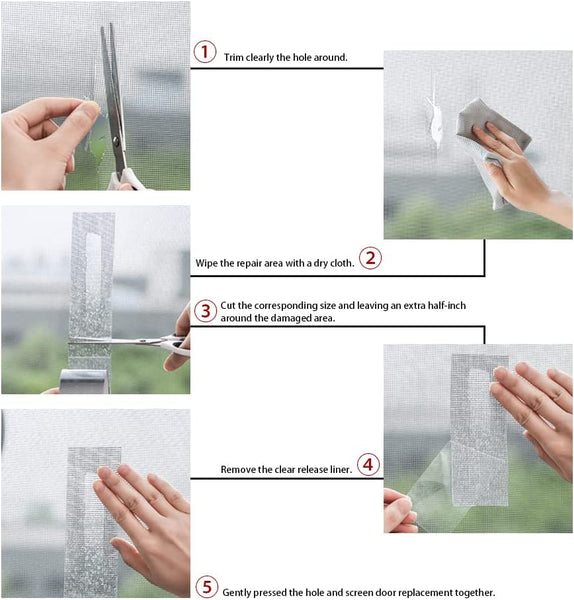 1 Trim clearly the hole around.

Wipe the repair area with a dry cloth. 2

3 Cut the corresponding size and leaving an extra half-inch around the damaged area.

Remove the clear release liner. 4

5 Gently pressed the hole and screen door replacement together.