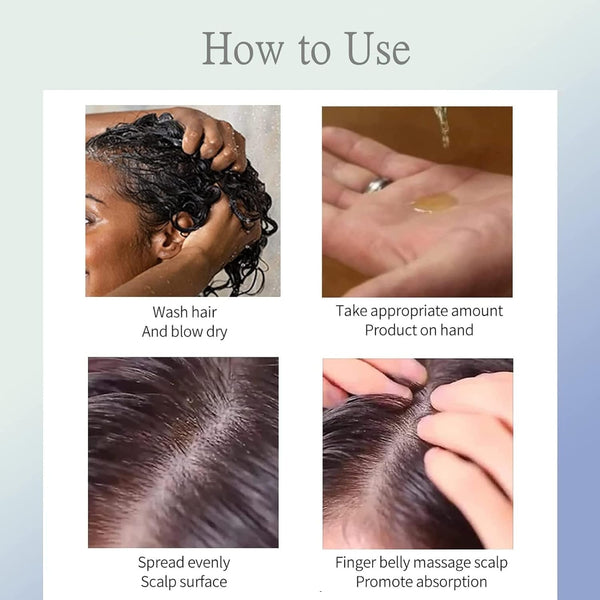 How to Use

Wash hair
And blow dry

Take appropriate amount
Product on hand

Spread evenly
Scalp surface

Finger belly massage scalp
Promote absorption