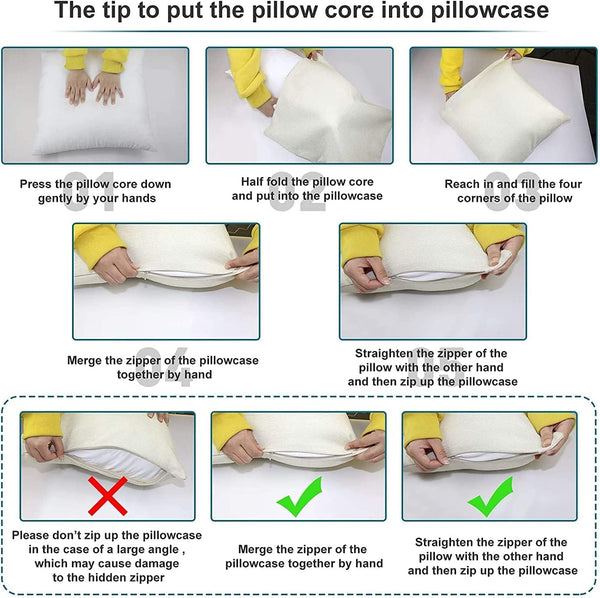 The tip to put the pillow core into pillowcase

01
Press the pillow core down gently by your hands

02
Half fold the pillow core and put into the pillowcase

03
Reach in and fill the four corners of the pillow

04
Merge the zipper of the pillowcase together by hand

05
Straighten the zipper of the pillow with the other hand and then zip up the pillowcase

Please don't zip up the pillowcase in the case of a large angle , which may cause damage to the hidden zipper

Merge the zipper of the pillowcase together by hand

Straighten the zipper of the pillow with the other hand and then zip up the pillowcase