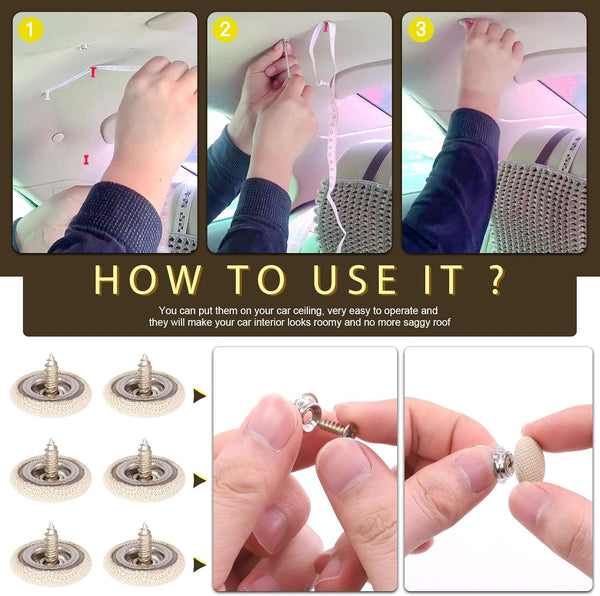 1

2

3

HOW TO USE IT ?

You can put them on your car ceiling, very easy to operate and they will make your car interior looks roomy and no more saggy roof