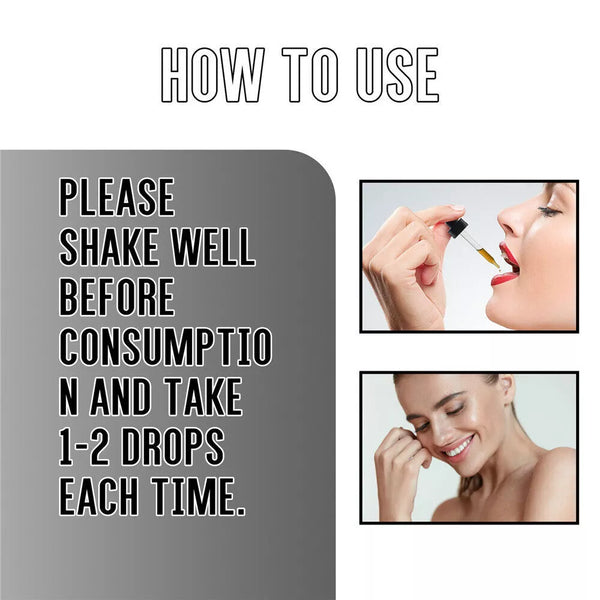 HOW TO USE

PLEASE SHAKE WELL BEFORE CONSUMPTION AND TAKE 1-2 DROPS EACH TIME.