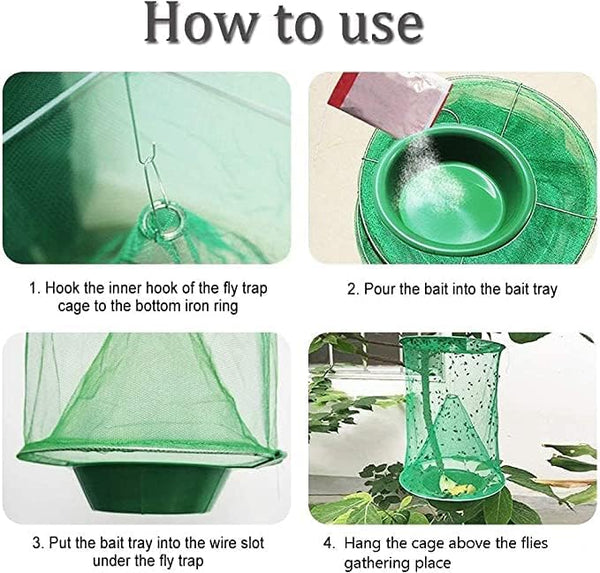 How to use

1. Hook the inner hook of the fly trap cage to the bottom iron ring

2. Pour the bait into the bait tray

3. Put the bait tray into the wire slot under the fly trap

4. Hang the cage above the flies gathering place