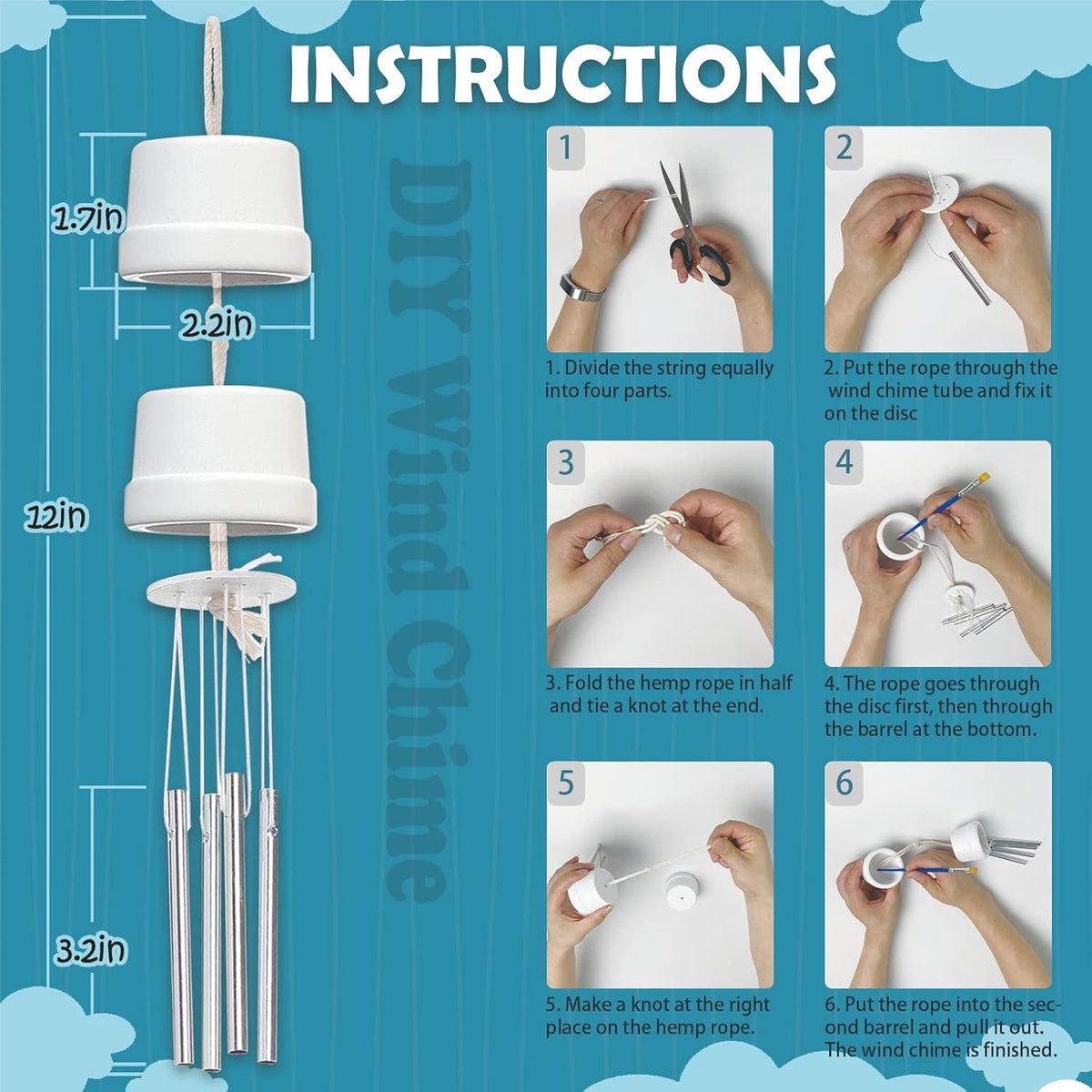 INSTRUCTIONS

1.7in

2.2in

12in

3.2in

DIY Wind Chime

1

1. Divide the string equally into four parts.

2

2. Put the rope through the wind chime tube and fix it on the disc

3

3. Fold the hemp rope in half and tie a knot at the end.

4

4. The rope goes through the disc first, then through the barrel at the bottom.

5

5. Make a knot at the right place on the hemp rope.

6

6. Put the rope into the second barrel and pull it out. The wind chime is finished.