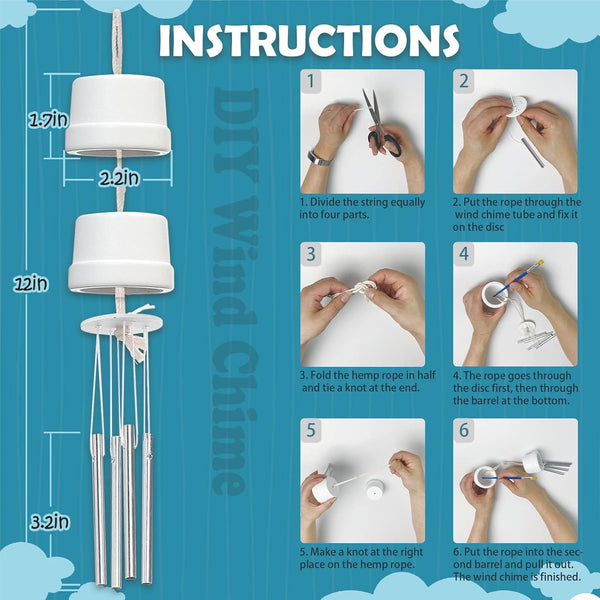 INSTRUCTIONS

1.7in

2.2in

12in

3.2in

DIY Wind Chime

1

1. Divide the string equally into four parts.

2

2. Put the rope through the wind chime tube and fix it on the disc

3

3. Fold the hemp rope in half and tie a knot at the end.

4

4. The rope goes through the disc first, then through the barrel at the bottom.

5

5. Make a knot at the right place on the hemp rope.

6

6. Put the rope into the second barrel and pull it out. The wind chime is finished.