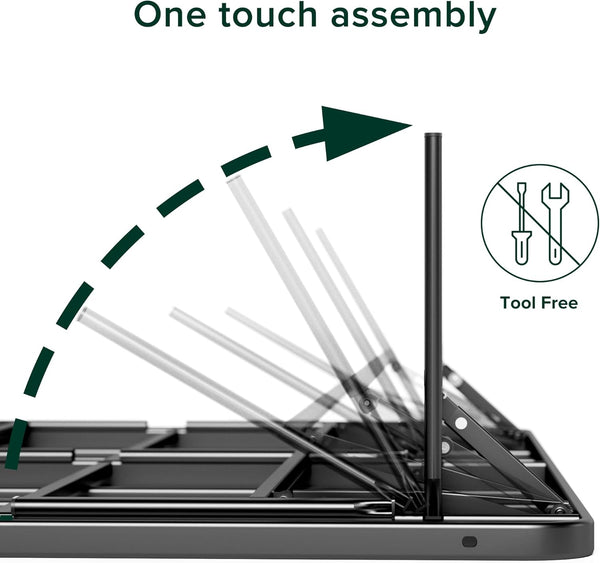 One touch assembly

Tool Free