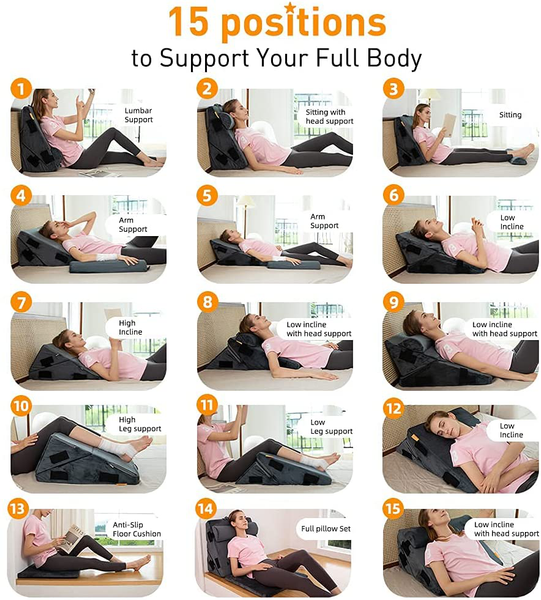 15 positions
to Support Your Full Body

1
Lumbar Support

2
Sitting with head support

3
Sitting

4
Arm Support

5
Arm Support

6
Low Incline

7
High Incline

8
Low incline with head support

9
Low incline with head support

10
High Leg support

11
Low Leg support

12
Low Incline

13
Anti-Slip Floor Cushion

14
Full pillow Set

15
Low incline with head support