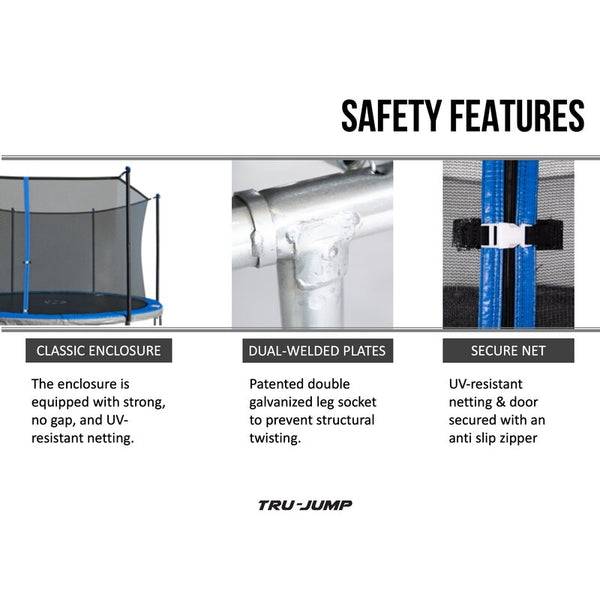 SAFETY FEATURES

CLASSIC ENCLOSURE

The enclosure is equipped with strong, no gap, and UV-resistant netting.

DUAL-WELDED PLATES

Patented double galvanized leg socket to prevent structural twisting.

SECURE NET

UV-resistant netting & door secured with an anti slip zipper

TRU-JUMP