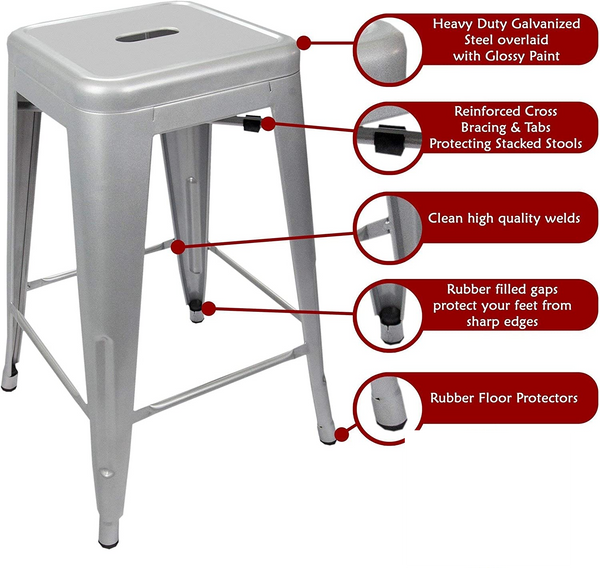 Heavy Duty Galvanized Steel overlaid with Glossy Paint

Reinforced Cross Bracing & Tabs Protecting Stacked Stools

Clean high quality welds

Rubber filled gaps protect your feet from sharp edges

Rubber Floor Protectors